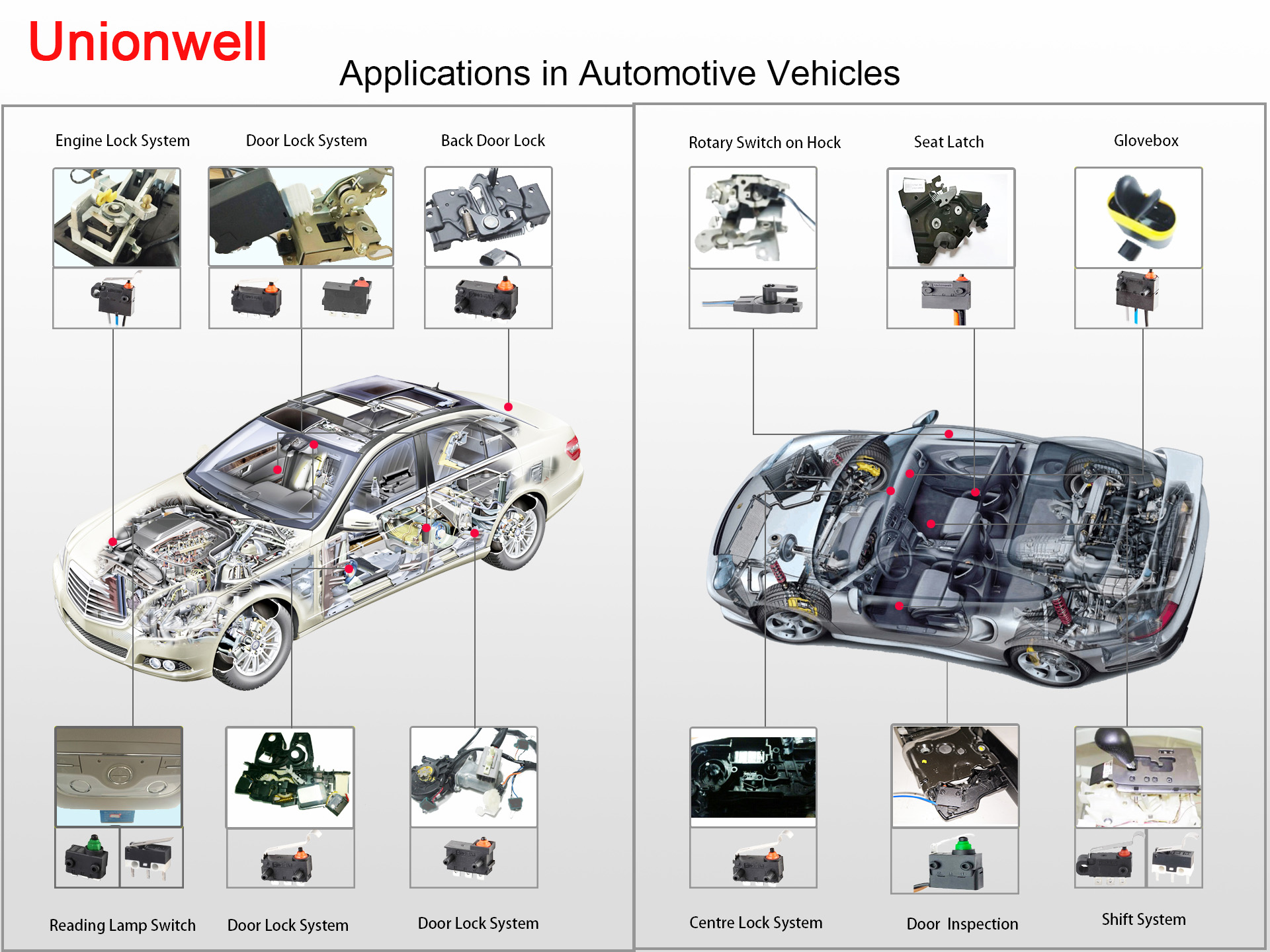 Unionwell

Applications in Automotive Vehicles

Engine Lock System

Door Lock System

Back Door Lock

Reading Lamp Switch

Door Lock System

Door Lock System

Rotary Switch on Hock

Seat Latch

Glovebox

Centre Lock System

Door Inspection

Shift System